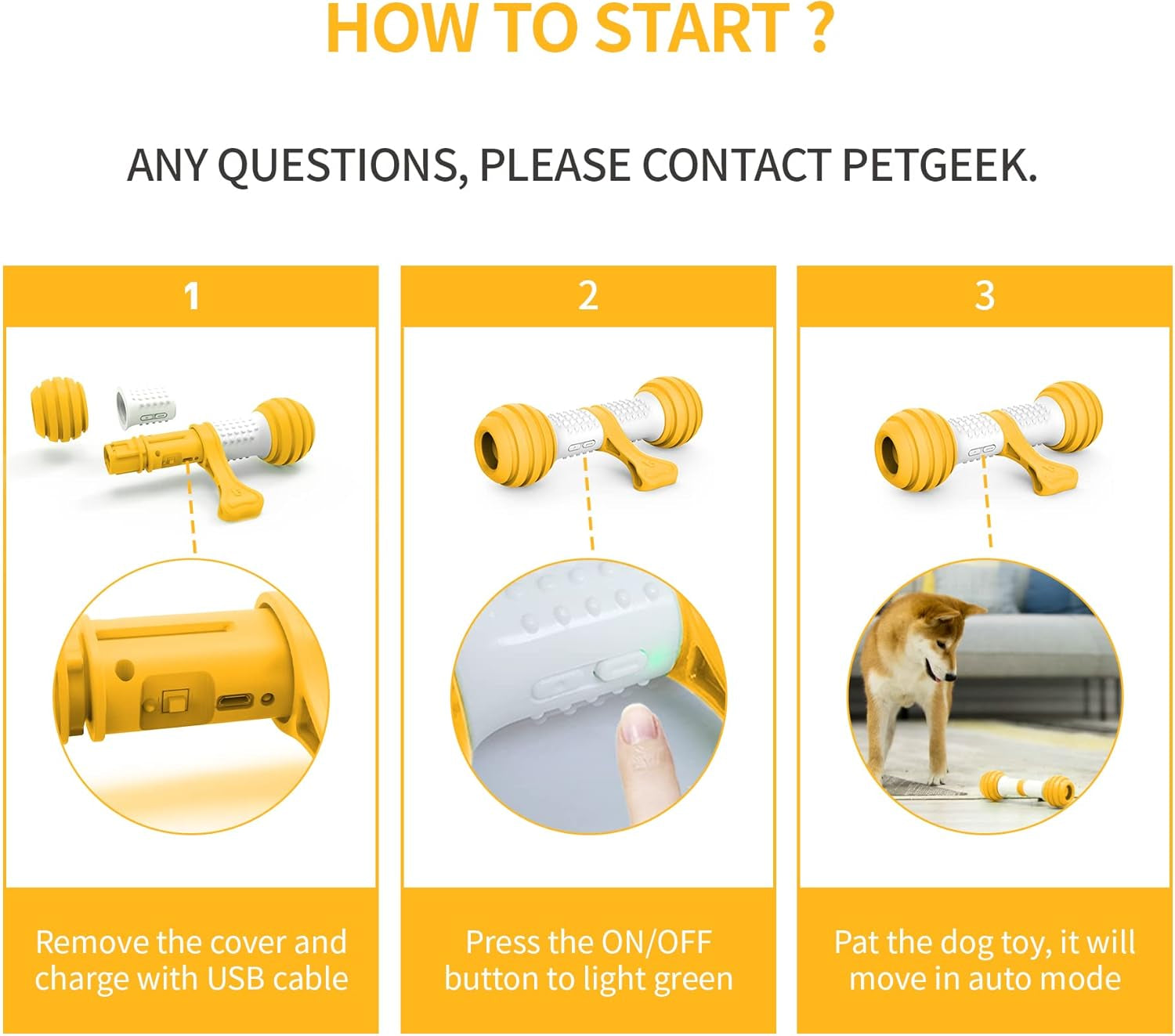 HOW TO START ?

ANY QUESTIONS, PLEASE CONTACT PETGEEK.

1

Remove the cover and charge with USB cable

2

Press the ON/OFF button to light green

3

Pat the dog toy, it will move in auto mode